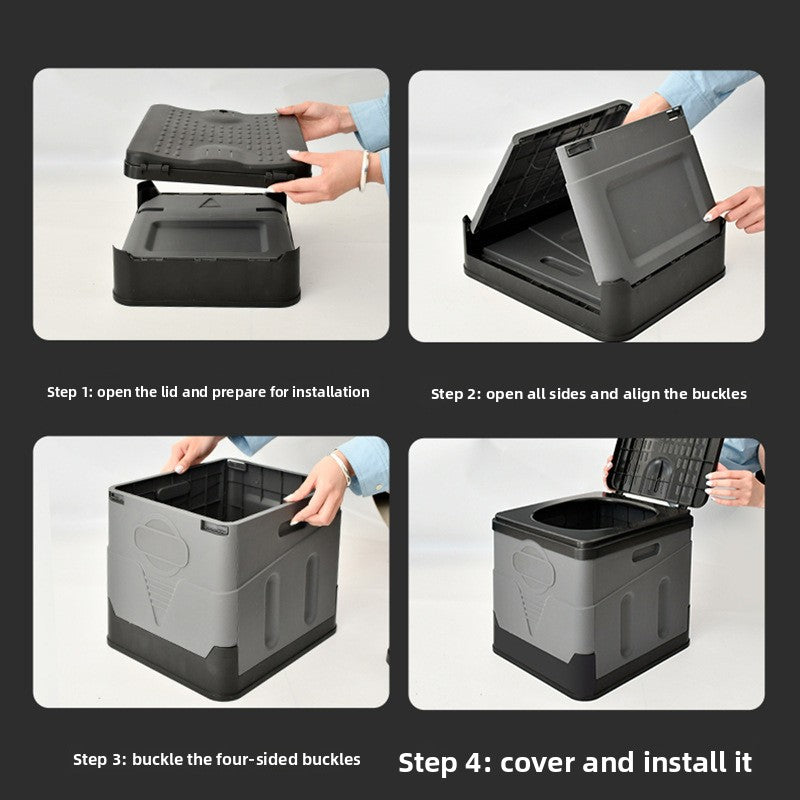 Step 1: open the lid and prepare for installation

Step 2: open all sides and align the buckles

Step 3: buckle the four-sided buckles

Step 4: cover and install it